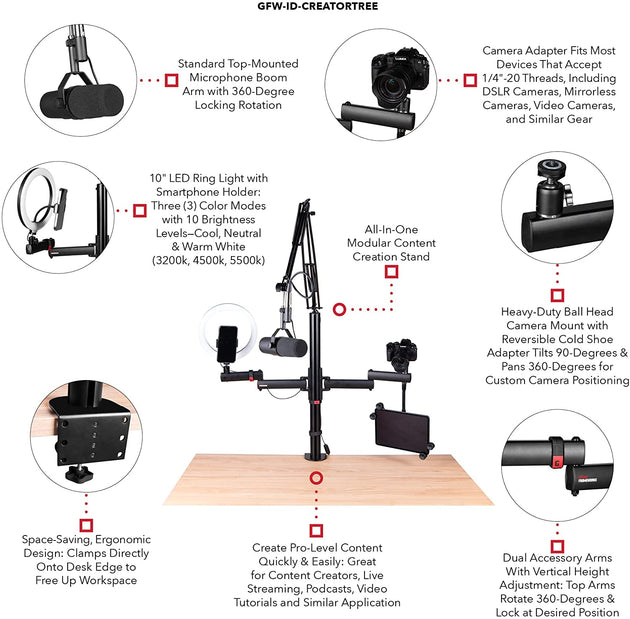 GFW-ID-CREATORTREE

Standard Top-Mounted Microphone Boom Arm with 360-Degree Locking Rotation

Camera Adapter Fits Most Devices That Accept 1/4"-20 Threads, Including DSLR Cameras, Mirrorless Cameras, Video Cameras, and Similar Gear

10" LED Ring Light with Smartphone Holder: Three (3) Color Modes with 10 Brightness Levels–Cool, Neutral & Warm White (3200k, 4500k, 5500k)

All-In-One Modular Content Creation Stand

Heavy-Duty Ball Head Camera Mount with Reversible Cold Shoe Adapter Tilts 90-Degrees & Pans 360-Degrees for Custom Camera Positioning

Space-Saving, Ergonomic Design: Clamps Directly Onto Desk Edge to Free Up Workspace

Create Pro-Level Content Quickly & Easily: Great for Content Creators, Live Streaming, Podcasts, Video Tutorials and Similar Application

Dual Accessory Arms With Vertical Height Adjustment: Top Arms Rotate 360-Degrees & Lock at Desired Position