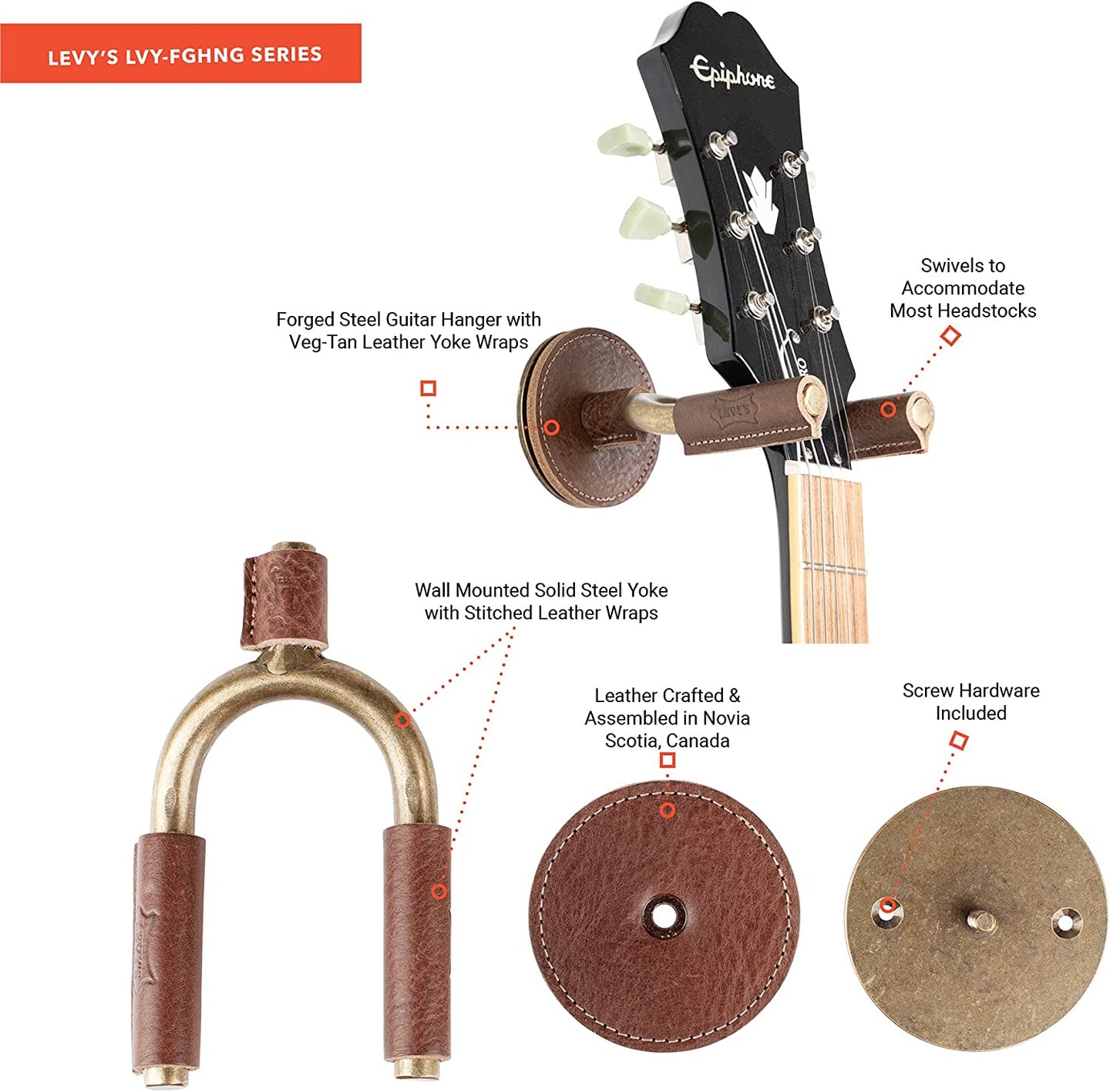 LEVY'S LVY-FGHNG SERIES

Epiphone

Swivels to Accommodate Most Headstocks

Forged Steel Guitar Hanger with Veg-Tan Leather Yoke Wraps

LEVY'S

Wall Mounted Solid Steel Yoke with Stitched Leather Wraps

Leather Crafted & Assembled in Novia Scotia, Canada

Screw Hardware Included